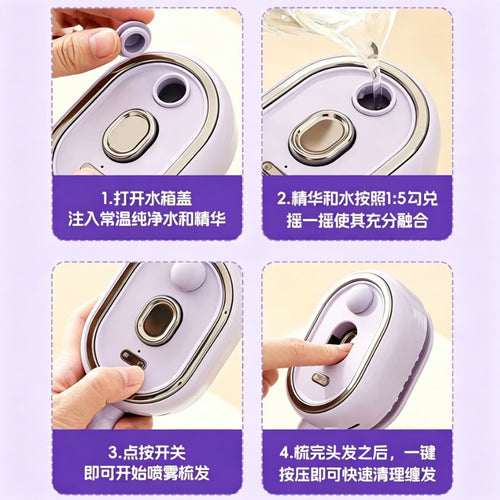 1.打开水箱盖
注入常温纯净水和精华

2.精华和水按照1:5勾兑
摇一摇使其充分融合

3.点按开关
即可开始喷雾梳发

4.梳完头发之后，一键
按压即可快速清理缠发